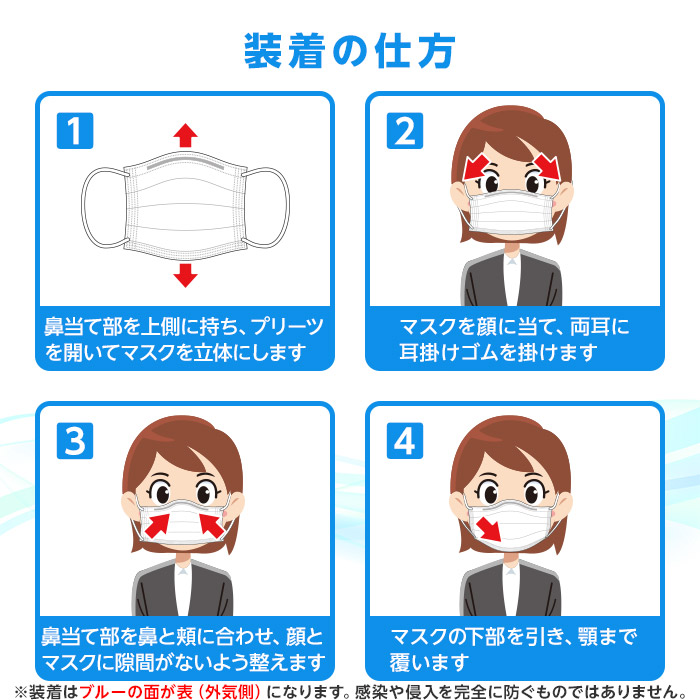 装着の仕方

1

鼻当て部を上側に持ち、プリーツを開いてマスクを立体にします

2

マスクを顔に当て、両耳に耳掛けゴムを掛けます

3

鼻当て部を鼻と頬に合わせ、顔とマスクに隙間がないよう整えます

4

マスクの下部を引き、顎まで覆います

※装着はブルーの面が表（外気側）になります。感染や侵入を完全に防ぐものではありません。